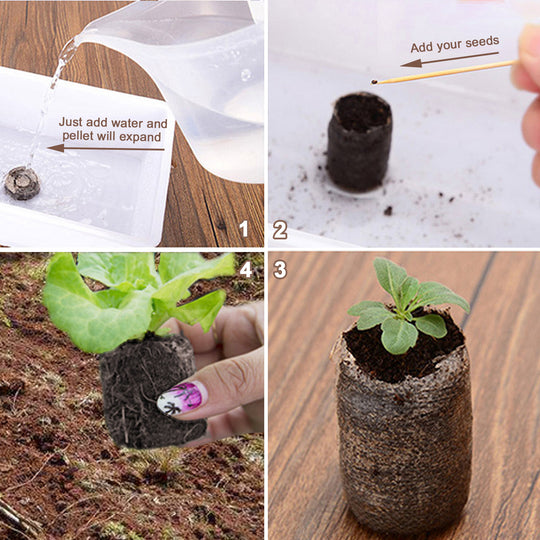 Just add water and pellet will expand

1

Add your seeds

2

4

3