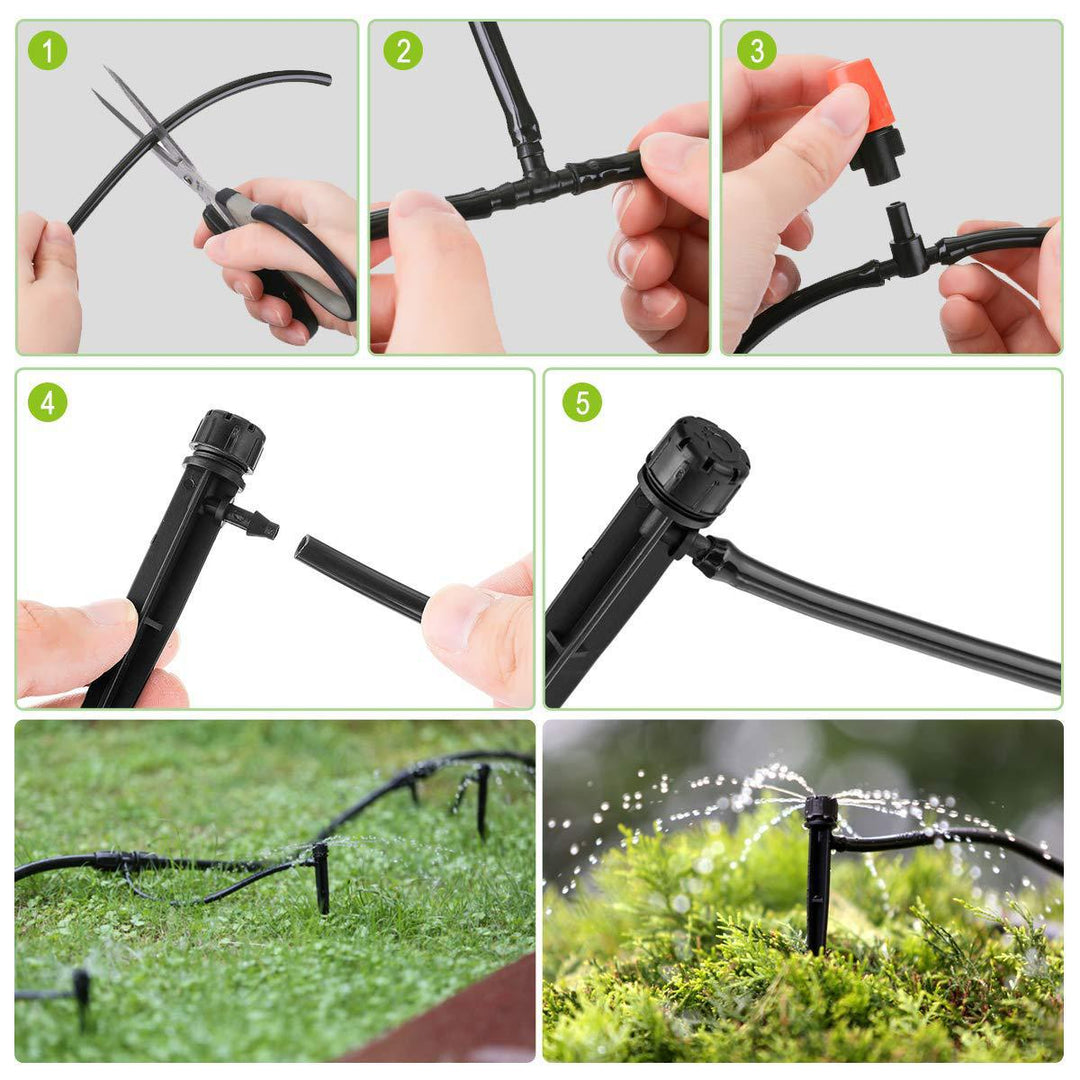 1

2

3

4

5