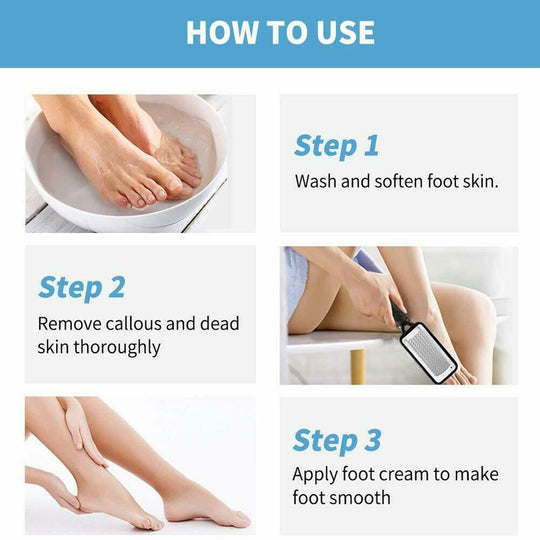 HOW TO USE

Step 1
Wash and soften foot skin.

Step 2
Remove callous and dead skin thoroughly

Step 3
Apply foot cream to make foot smooth